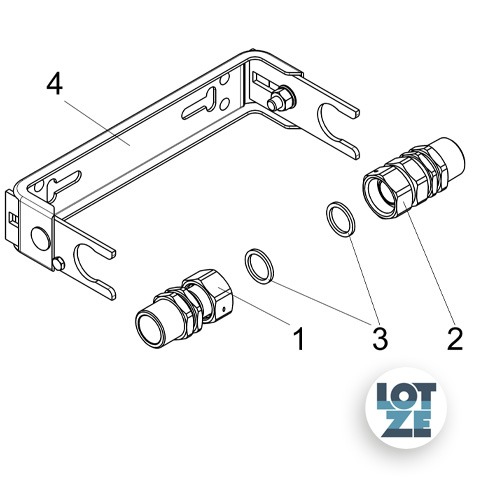 4
1
3
2
LOT
ZE